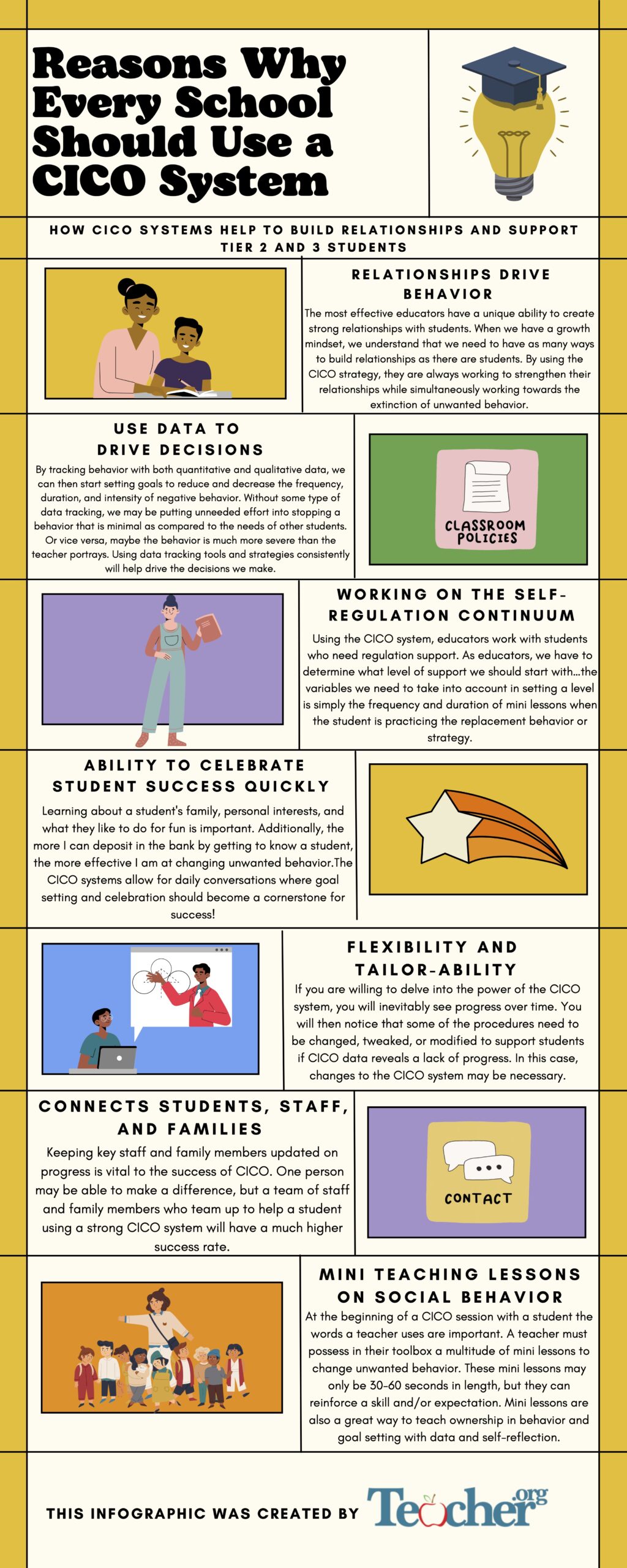 Reasons Why Every School Should Use a CICO System

HOW CICO SYSTEMS HELP TO BUILD RELATIONSHIPS AND SUPPORT TIER 2 AND 3 STUDENTS

RELATIONSHIPS DRIVE BEHAVIOR

The most effective educators have a unique ability to create strong relationships with students. When we have a growth mindset, we understand that we need to have as many ways to build relationships as there are students. By using the CICO strategy, they are always working to strengthen their relationships while simultaneously working towards the extinction of unwanted behavior.

USE DATA TO DRIVE DECISIONS

By tracking behavior with both quantitative and qualitative data, we can then start setting goals to reduce and decrease the frequency, duration, and intensity of negative behavior. Without some type of data tracking, we may be putting unneeded effort into stopping a behavior that is minimal as compared to the needs of other students. Or vice versa, maybe the behavior is much more severe than the teacher portrays. Using data tracking tools and strategies consistently will help drive the decisions we make.

CLASSROOM POLICIES

WORKING ON THE SELF-REGULATION CONTINUUM

Using the CICO system, educators work with students who need regulation support. As educators, we have to determine what level of support we should start with...the variables we need to take into account in setting a level is simply the frequency and duration of mini lessons when the student is practicing the replacement behavior or strategy.

ABILITY TO CELEBRATE STUDENT SUCCESS QUICKLY

Learning about a student's family, personal interests, and what they like to do for fun is important. Additionally, the more I can deposit in the bank by getting to know a student, the more effective I am at changing unwanted behavior.The CICO systems allow for daily conversations where goal setting and celebration should become a cornerstone for success!

FLEXIBILITY AND TAILOR-ABILITY

If you are willing to delve into the power of the CICO system, you will inevitably see progress over time. You will then notice that some of the procedures need to be changed, tweaked, or modified to support students if CICO data reveals a lack of progress. In this case, changes to the CICO system may be necessary.

CONNECTS STUDENTS, STAFF, AND FAMILIES

Keeping key staff and family members updated on progress is vital to the success of CICO. One person may be able to make a difference, but a team of staff and family members who team up to help a student using a strong CICO system will have a much higher success rate.

CONTACT

MINI TEACHING LESSONS ON SOCIAL BEHAVIOR

At the beginning of a CICO session with a student the words a teacher uses are important. A teacher must possess in their toolbox a multitude of mini lessons to change unwanted behavior. These mini lessons may only be 30-60 seconds in length, but they can reinforce a skill and/or expectation. Mini lessons are also a great way to teach ownership in behavior and goal setting with data and self-reflection.

THIS INFOGRAPHIC WAS CREATED BY Teacher.org